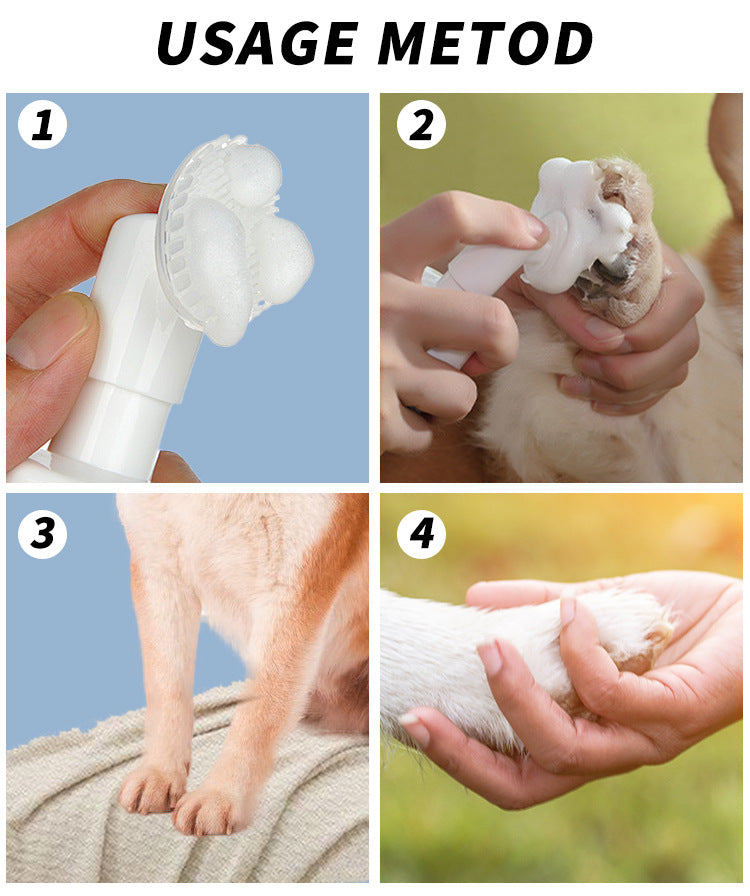 USAGE METOD

1

2

3

4